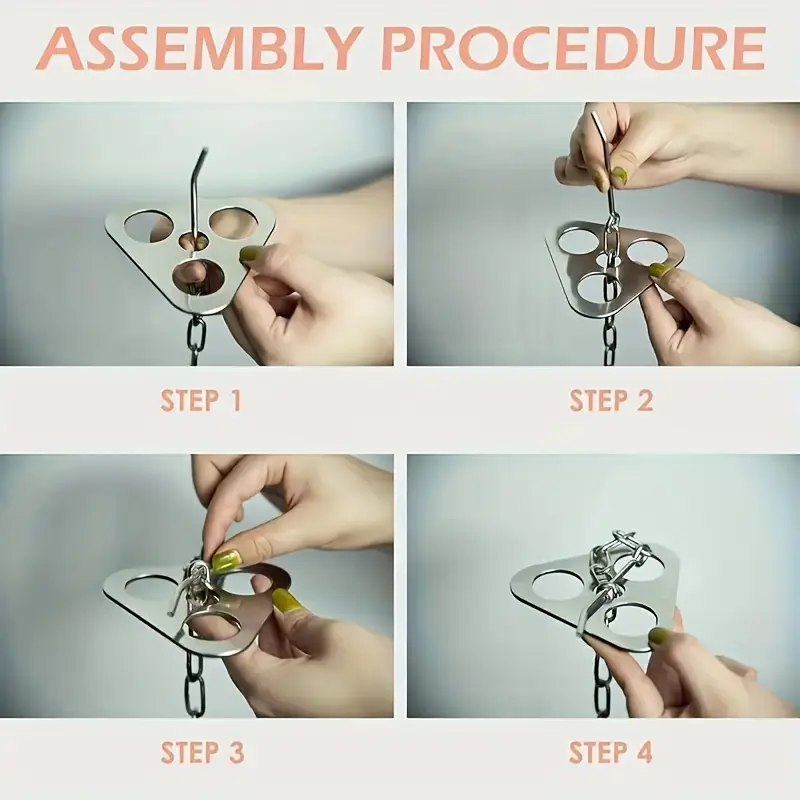 ASSEMBLY PROCEDURE

STEP 1

STEP 2

STEP 3

STEP 4